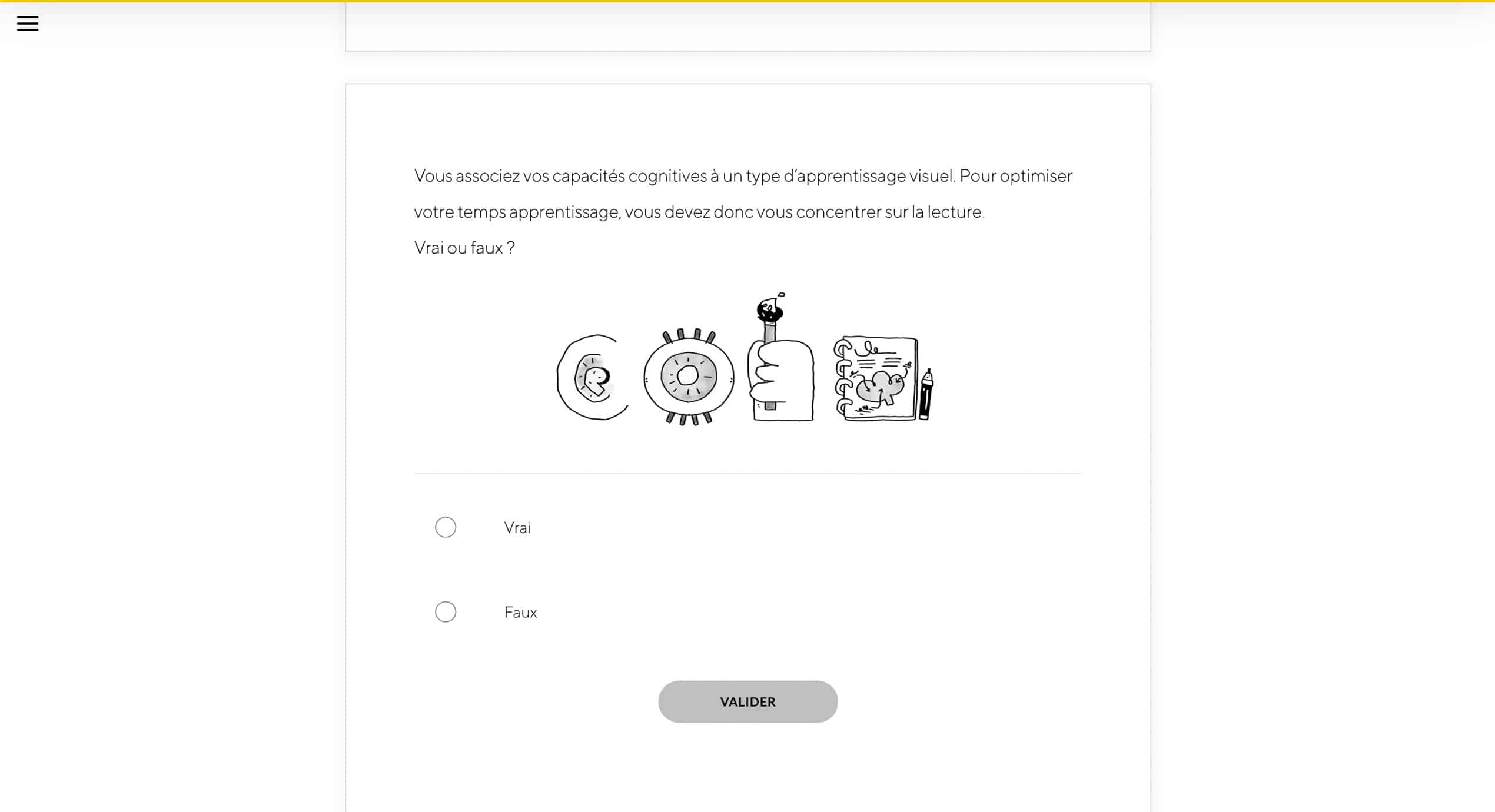 Vous associez vos capacités cognitives à un type d'apprentissage visuel. Pour optimiser votre temps apprentissage, vous devez donc vous concentrer sur la lecture.

Vrai ou faux ?

Vrai

Faux

VALIDER